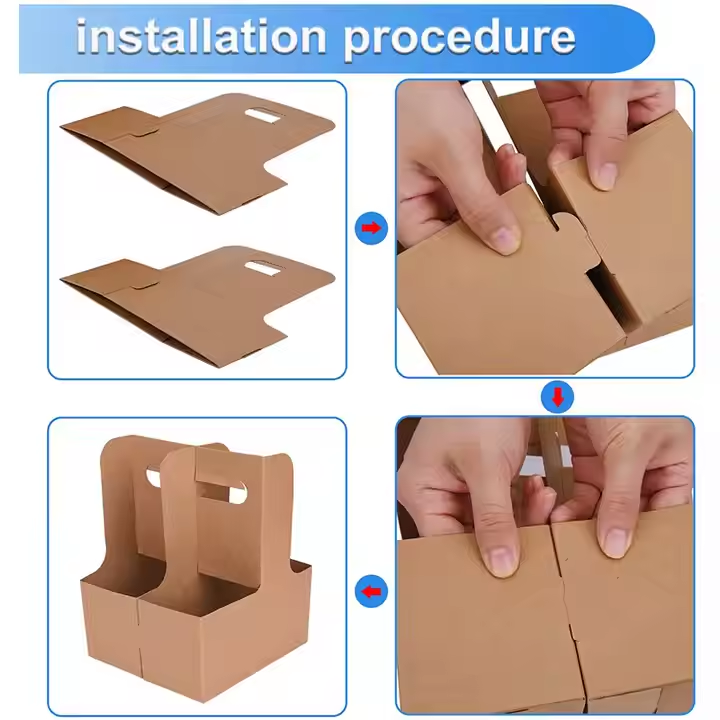 installation procedure