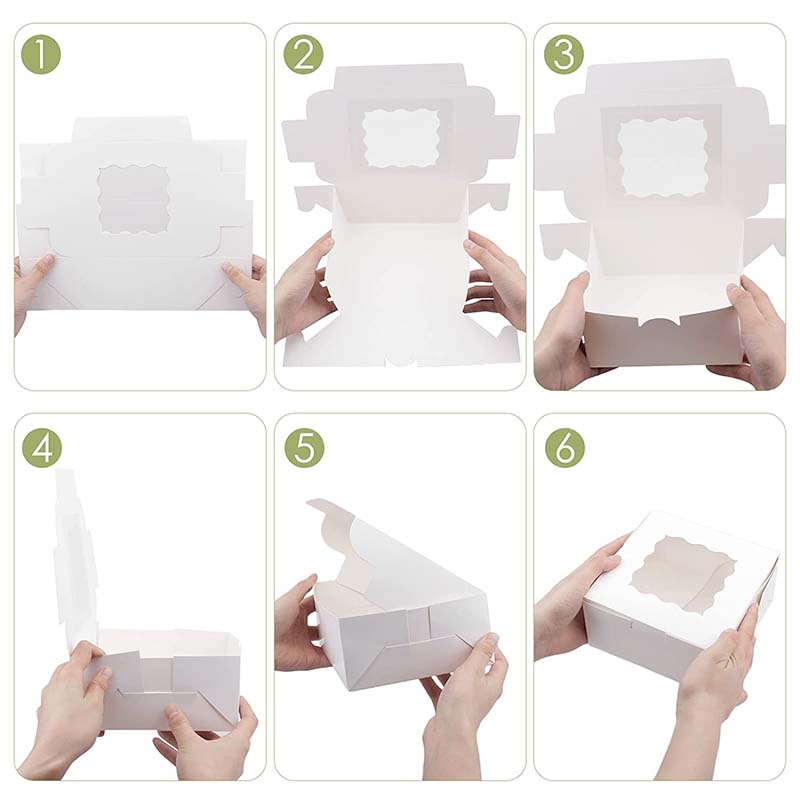 1

2

3

4

5

6