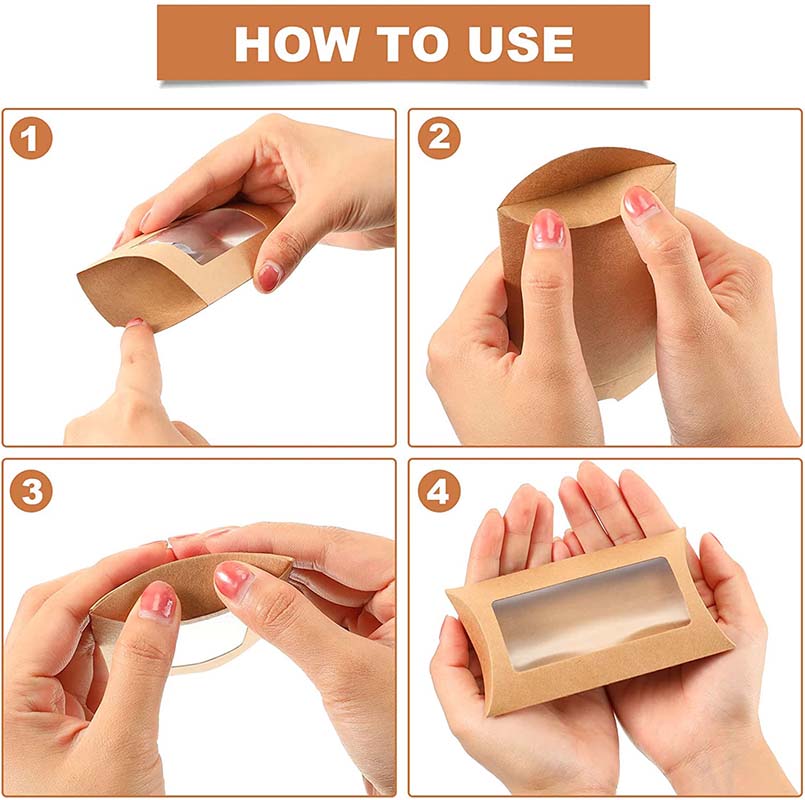 HOW TO USE

1

2

3

4