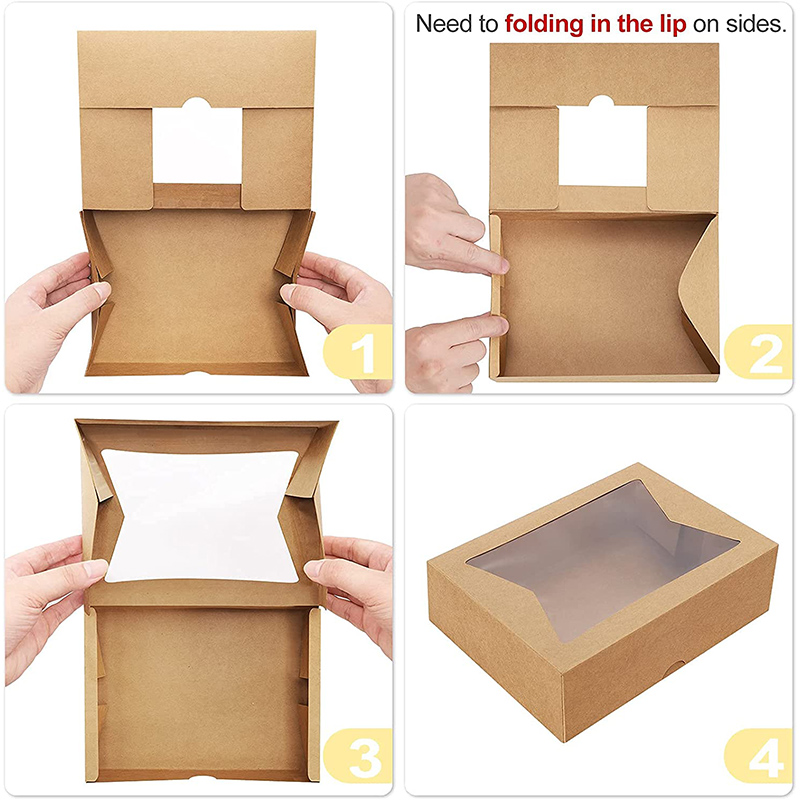 1

Need to folding in the lip on sides.

2

3

4