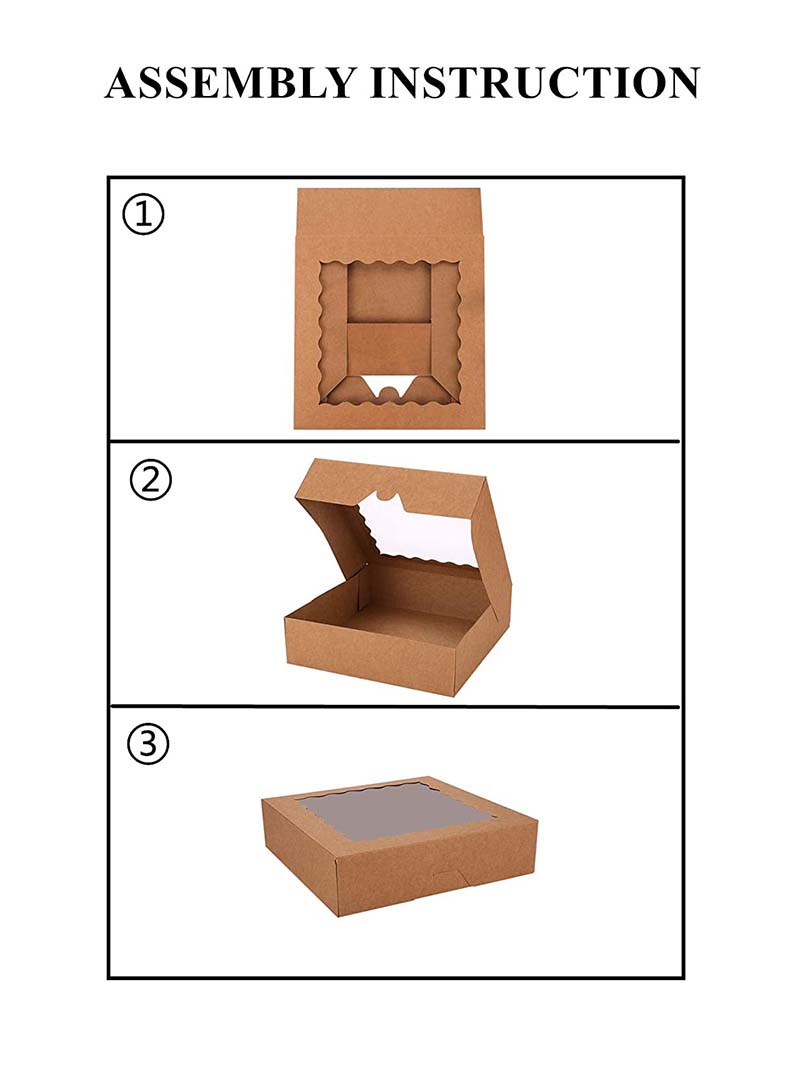 ASSEMBLY INSTRUCTION

①

②

③