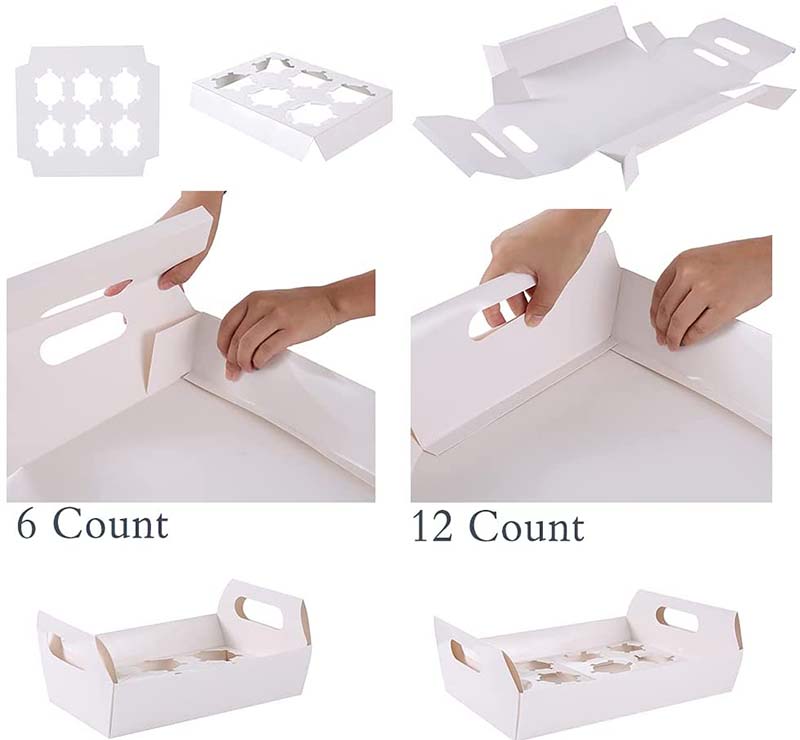 6 Count

12 Count