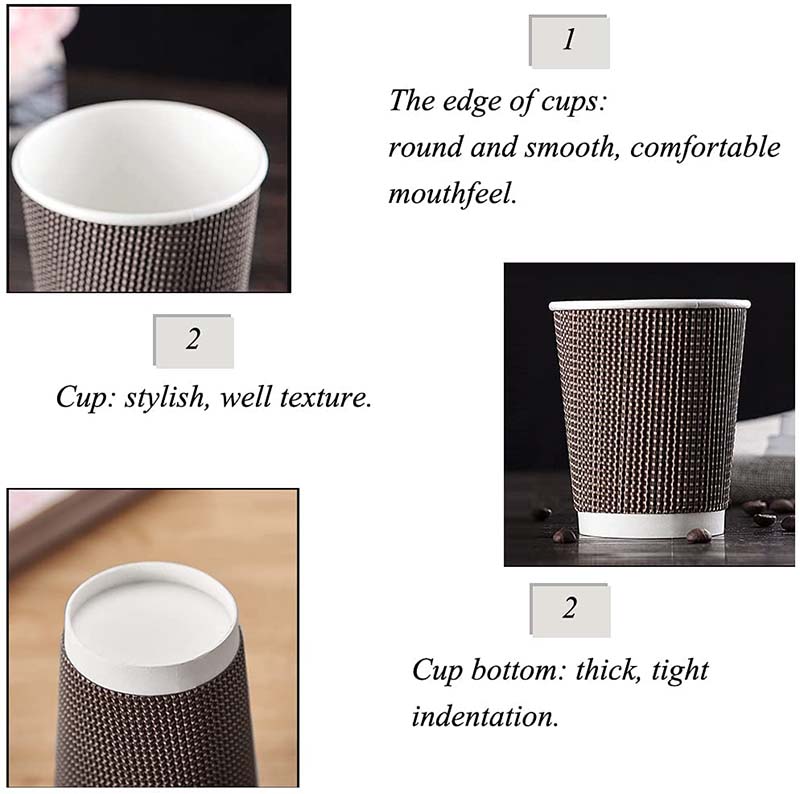 1

The edge of cups: round and smooth, comfortable mouthfeel.

2

Cup: stylish, well texture.

2

Cup bottom: thick, tight indentation.