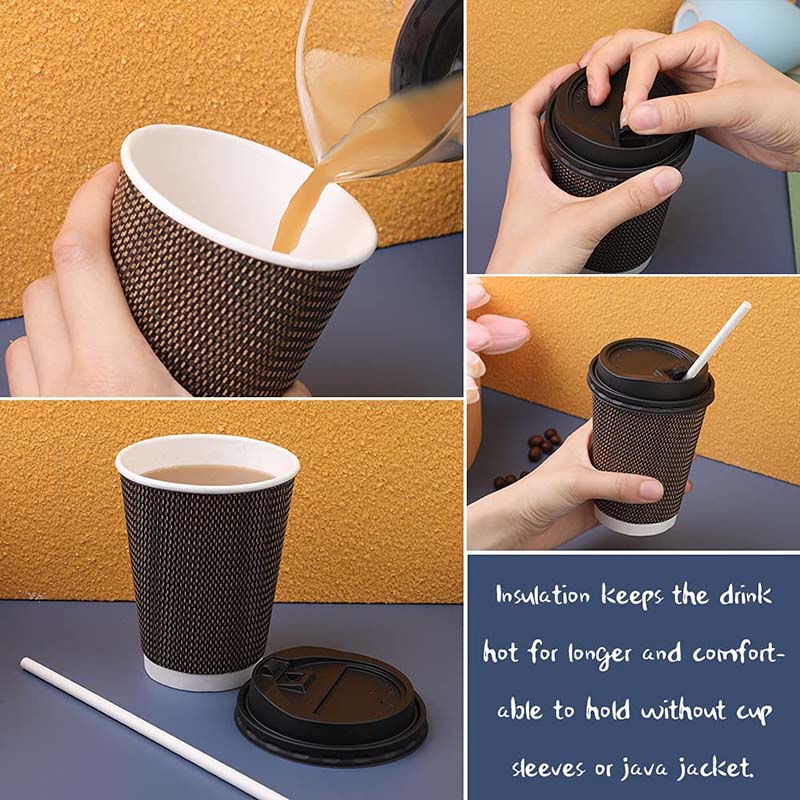 Insulation keeps the drink hot for longer and comfortable to hold without cup sleeves or java jacket.