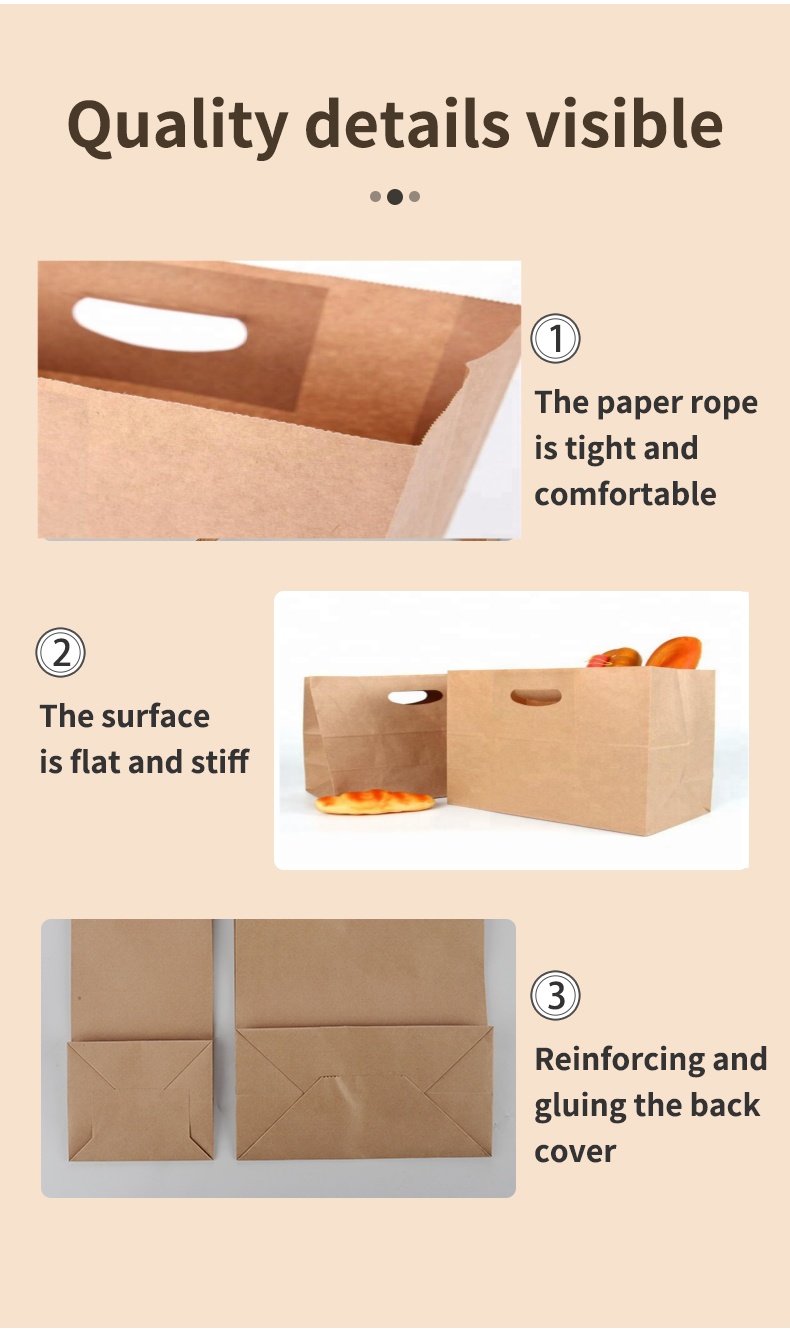 Quality details visible

①
The paper rope is tight and comfortable

②
The surface is flat and stiff

③
Reinforcing and gluing the back cover