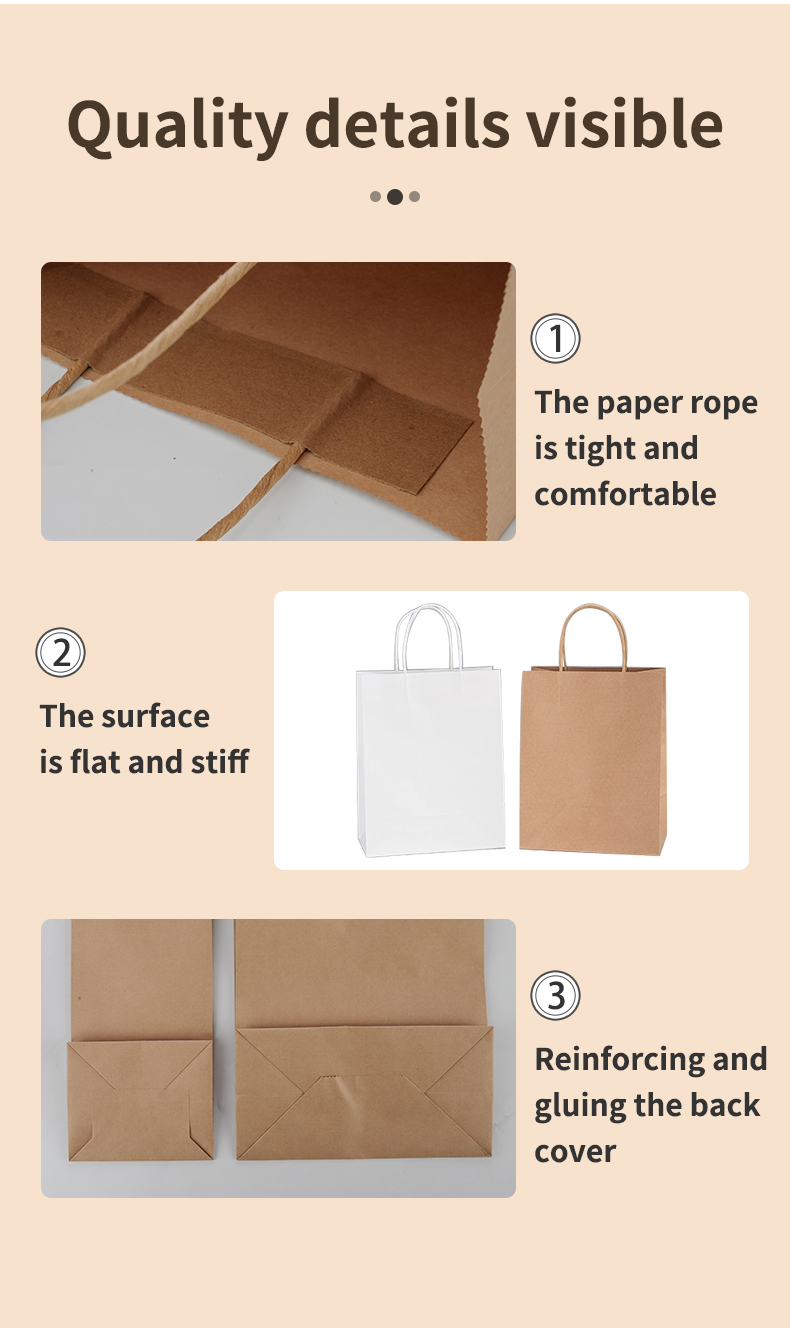 Quality details visible

①
The paper rope is tight and comfortable

②
The surface is flat and stiff

③
Reinforcing and gluing the back cover