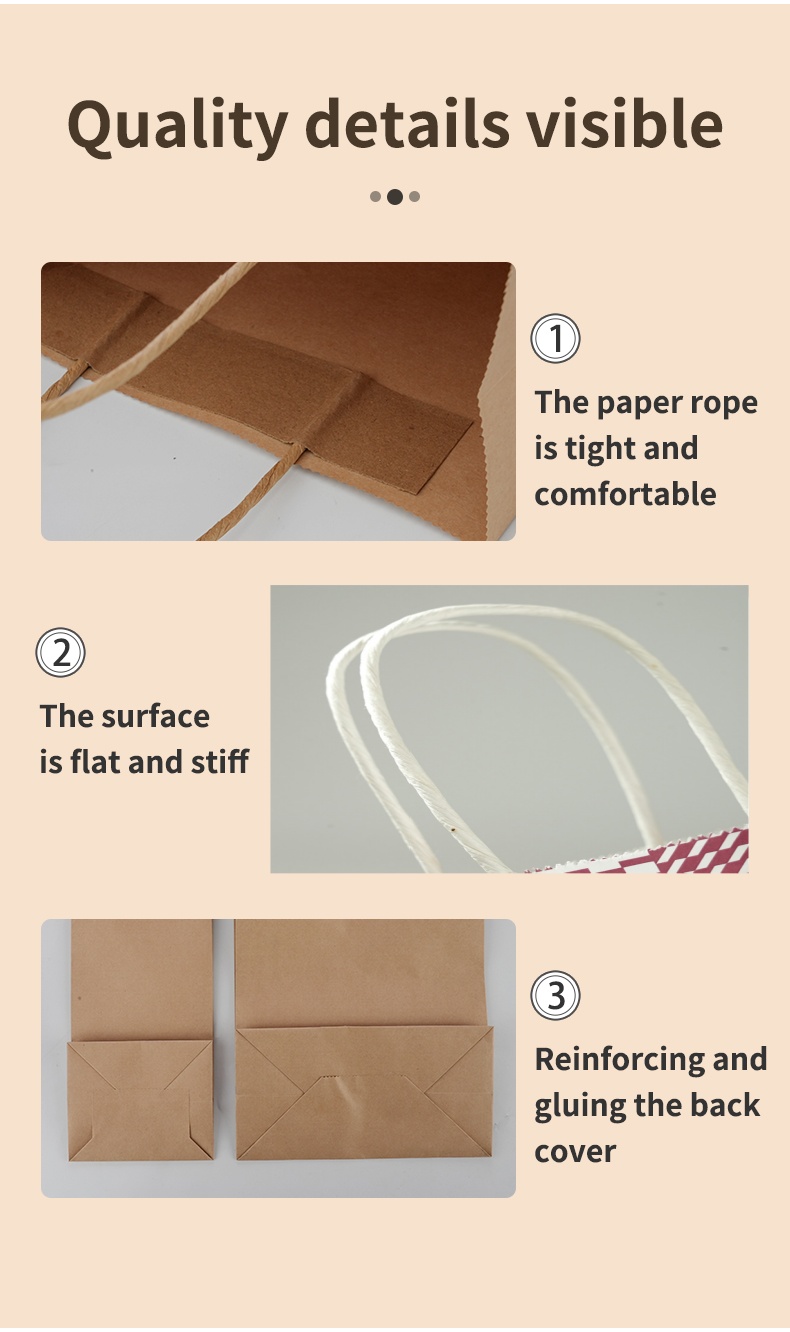 Quality details visible

①
The paper rope is tight and comfortable

②
The surface is flat and stiff

③
Reinforcing and gluing the back cover