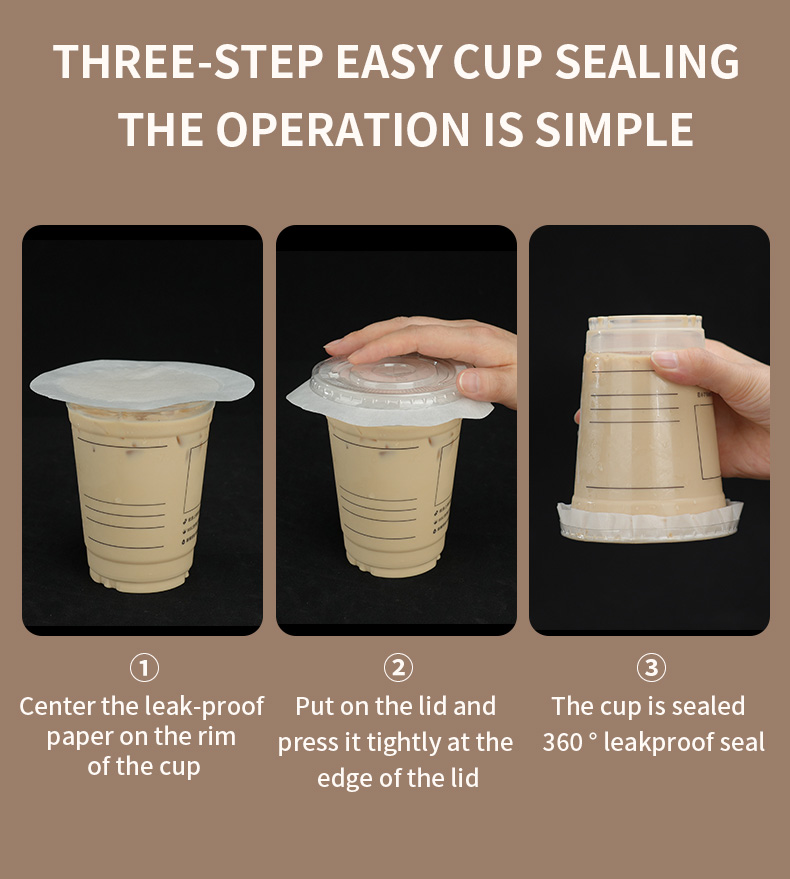 THREE-STEP EASY CUP SEALING
THE OPERATION IS SIMPLE

①
Center the leak-proof paper on the rim of the cup

②
Put on the lid and press it tightly at the edge of the lid

③
The cup is sealed
360 ° leakproof seal